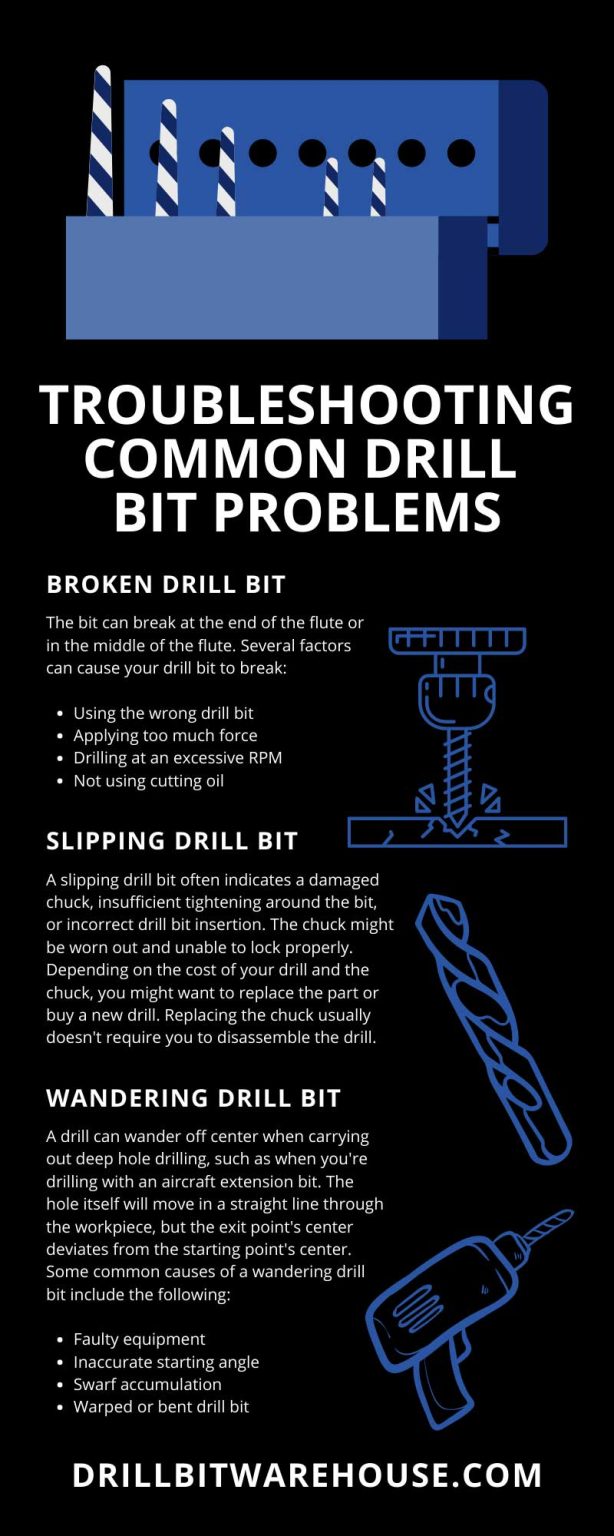 TROUBLESHOOTING COMMON DRILL BIT PROBLEMS

BROKEN DRILL BIT

The bit can break at the end of the flute or in the middle of the flute. Several factors can cause your drill bit to break:

- Using the wrong drill bit
- Applying too much force
- Drilling at an excessive RPM
- Not using cutting oil

SLIPPING DRILL BIT

A slipping drill bit often indicates a damaged chuck, insufficient tightening around the bit, or incorrect drill bit insertion. The chuck might be worn out and unable to lock properly. Depending on the cost of your drill and the chuck, you might want to replace the part or buy a new drill. Replacing the chuck usually doesn't require you to disassemble the drill.

WANDERING DRILL BIT

A drill can wander off center when carrying out deep hole drilling, such as when you're drilling with an aircraft extension bit. The hole itself will move in a straight line through the workpiece, but the exit point's center deviates from the starting point's center. Some common causes of a wandering drill bit include the following:

- Faulty equipment
- Inaccurate starting angle
- Swarf accumulation
- Warped or bent drill bit

DRILLBITWAREHOUSE.COM