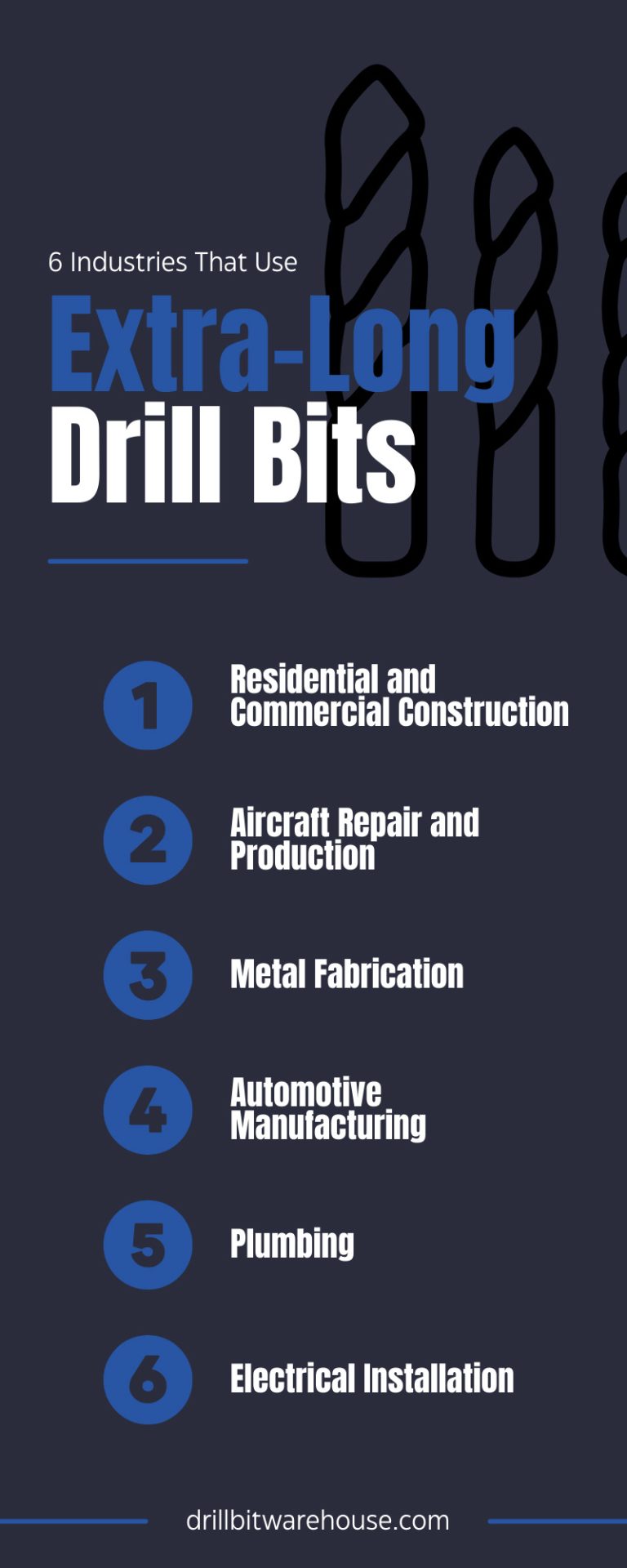 6 Industries That Use

Extra-Long Drill Bits

1 Residential and Commercial Construction

2 Aircraft Repair and Production

3 Metal Fabrication

4 Automotive Manufacturing

5 Plumbing

6 Electrical Installation

drillbitwarehouse.com