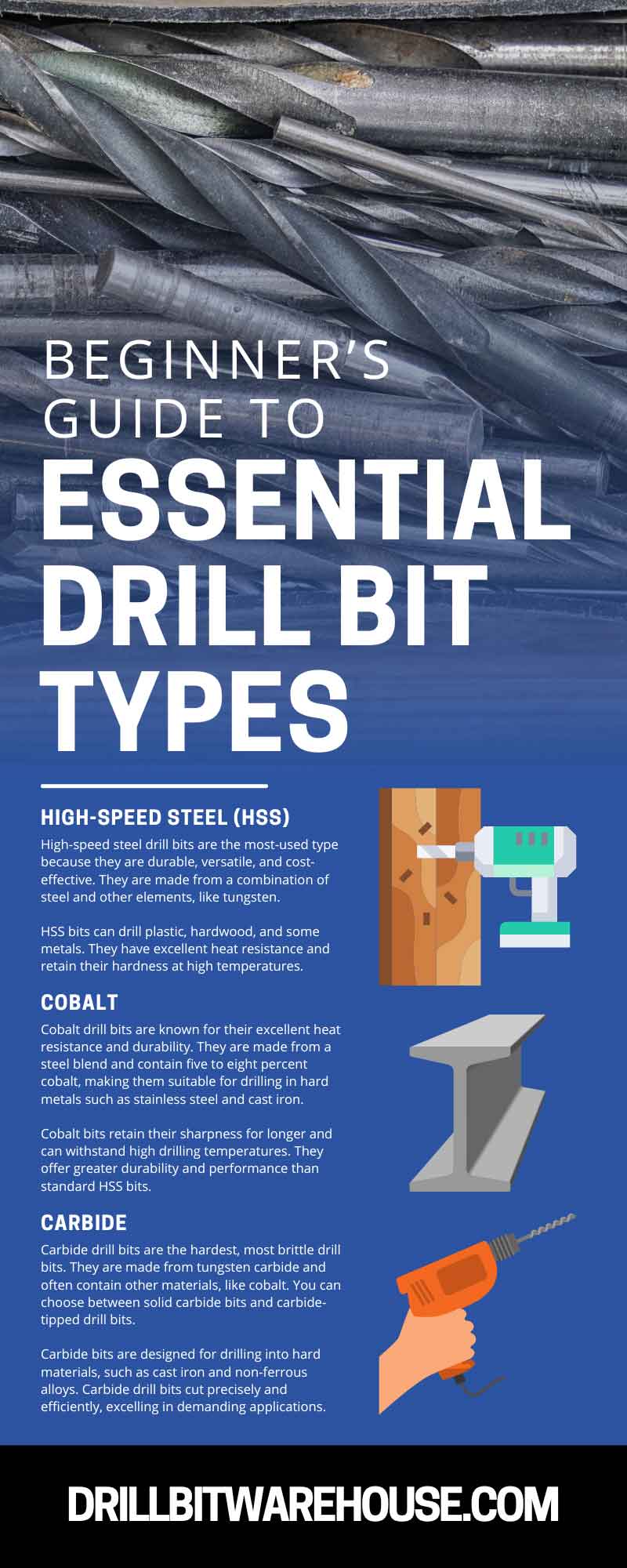 BEGINNER'S GUIDE TO ESSENTIAL DRILL BIT TYPES

HIGH-SPEED STEEL (HSS)

High-speed steel drill bits are the most-used type because they are durable, versatile, and cost-effective. They are made from a combination of steel and other elements, like tungsten.

HSS bits can drill plastic, hardwood, and some metals. They have excellent heat resistance and retain their hardness at high temperatures.

COBALT

Cobalt drill bits are known for their excellent heat resistance and durability. They are made from a steel blend and contain five to eight percent cobalt, making them suitable for drilling in hard metals such as stainless steel and cast iron.

Cobalt bits retain their sharpness for longer and can withstand high drilling temperatures. They offer greater durability and performance than standard HSS bits.

CARBIDE

Carbide drill bits are the hardest, most brittle drill bits. They are made from tungsten carbide and often contain other materials, like cobalt. You can choose between solid carbide bits and carbide-tipped drill bits.

Carbide bits are designed for drilling into hard materials, such as cast iron and non-ferrous alloys. Carbide drill bits cut precisely and efficiently, excelling in demanding applications.

DRILLBITWAREHOUSE.COM