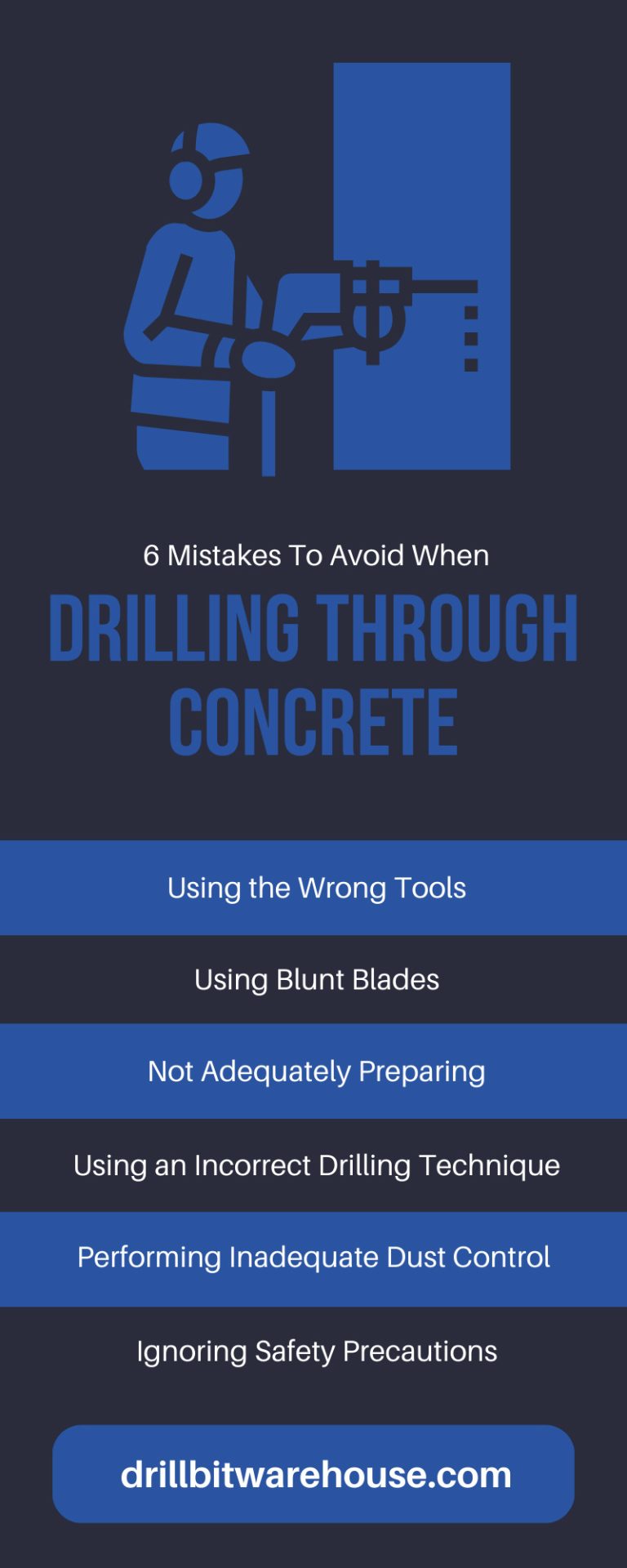 6 Mistakes To Avoid When

DRILLING THROUGH CONCRETE

Using the Wrong Tools

Using Blunt Blades

Not Adequately Preparing

Using an Incorrect Drilling Technique

Performing Inadequate Dust Control

Ignoring Safety Precautions

drillbitwarehouse.com