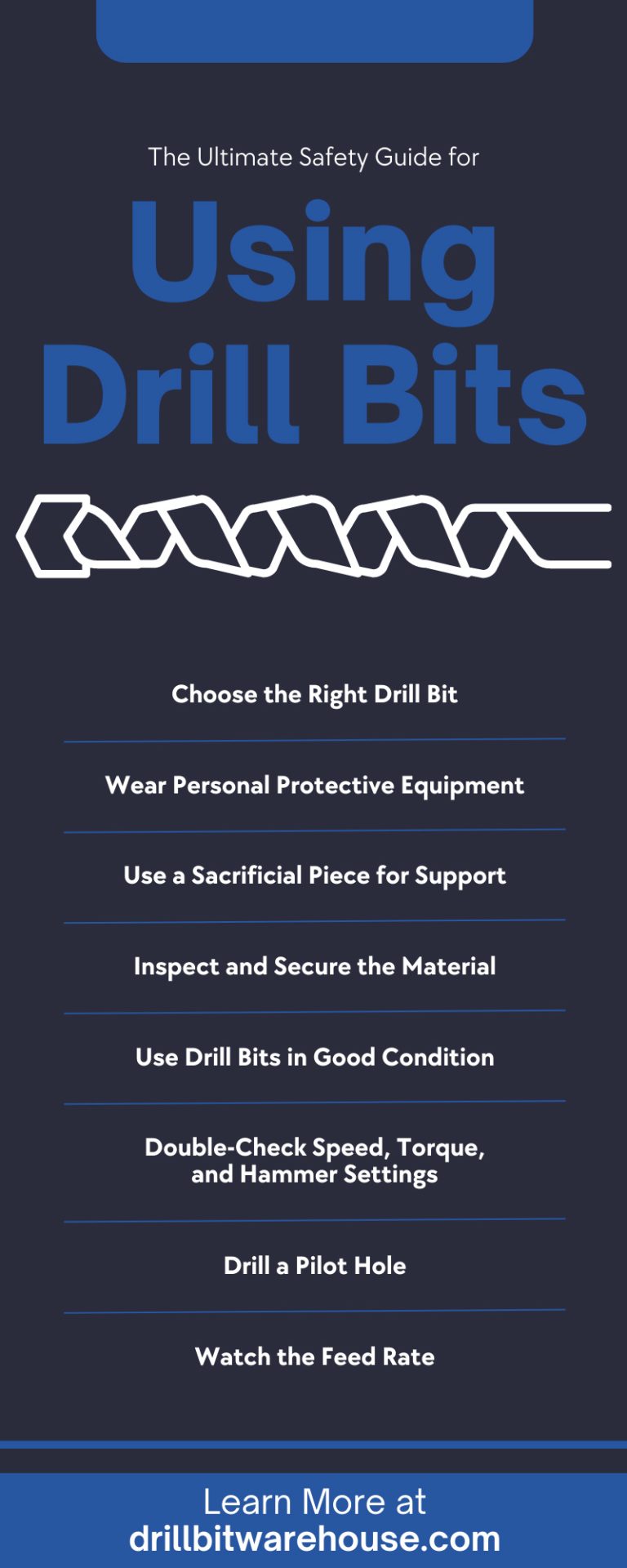 The Ultimate Safety Guide for

Using Drill Bits

Choose the Right Drill Bit

Wear Personal Protective Equipment

Use a Sacrificial Piece for Support

Inspect and Secure the Material

Use Drill Bits in Good Condition

Double-Check Speed, Torque, and Hammer Settings

Drill a Pilot Hole

Watch the Feed Rate

Learn More at
drillbitwarehouse.com