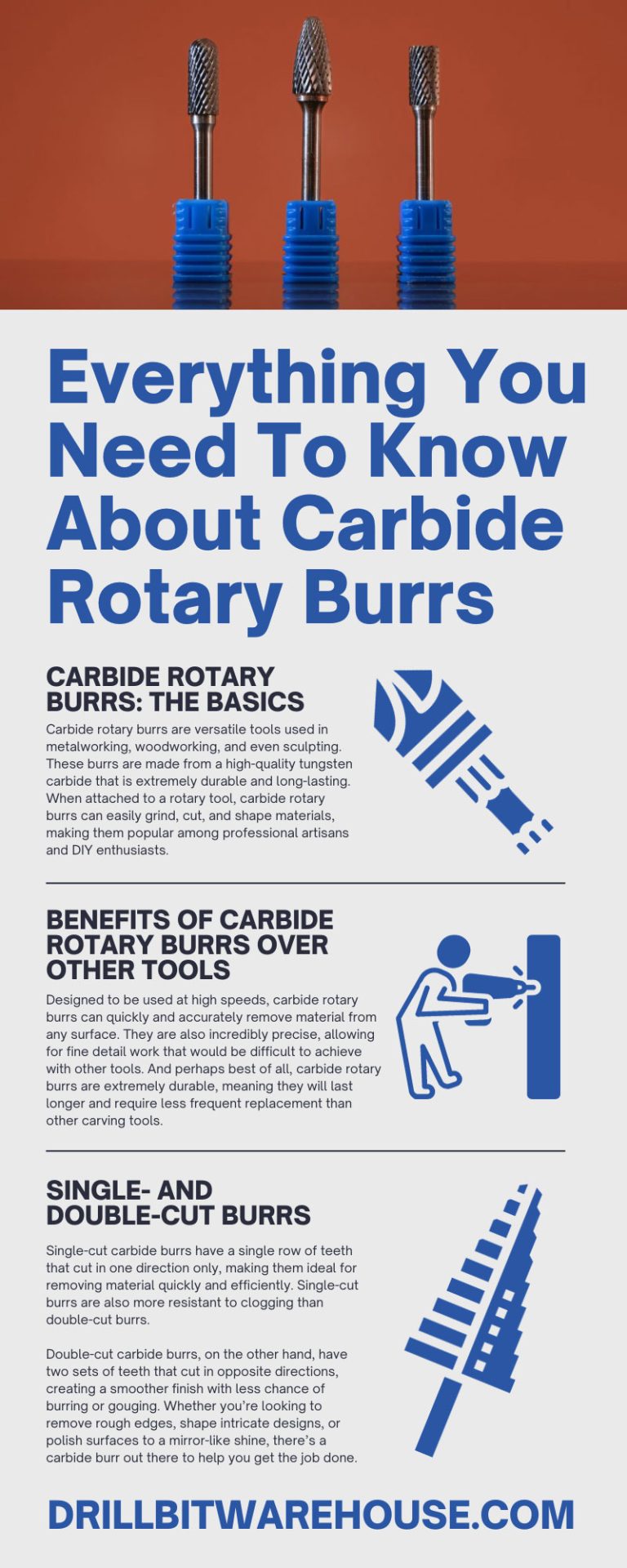 Everything You Need To Know About Carbide Rotary Burrs

CARBIDE ROTARY BURRS: THE BASICS

Carbide rotary burrs are versatile tools used in metalworking, woodworking, and even sculpting. These burrs are made from a high-quality tungsten carbide that is extremely durable and long-lasting. When attached to a rotary tool, carbide rotary burrs can easily grind, cut, and shape materials, making them popular among professional artisans and DIY enthusiasts.

BENEFITS OF CARBIDE ROTARY BURRS OVER OTHER TOOLS

Designed to be used at high speeds, carbide rotary burrs can quickly and accurately remove material from any surface. They are also incredibly precise, allowing for fine detail work that would be difficult to achieve with other tools. And perhaps best of all, carbide rotary burrs are extremely durable, meaning they will last longer and require less frequent replacement than other carving tools.

SINGLE- AND DOUBLE-CUT BURRS

Single-cut carbide burrs have a single row of teeth that cut in one direction only, making them ideal for removing material quickly and efficiently. Single-cut burrs are also more resistant to clogging than double-cut burrs.

Double-cut carbide burrs, on the other hand, have two sets of teeth that cut in opposite directions, creating a smoother finish with less chance of burring or gouging. Whether you're looking to remove rough edges, shape intricate designs, or polish surfaces to a mirror-like shine, there's a carbide burr out there to help you get the job done.

DRILLBITWAREHOUSE.COM