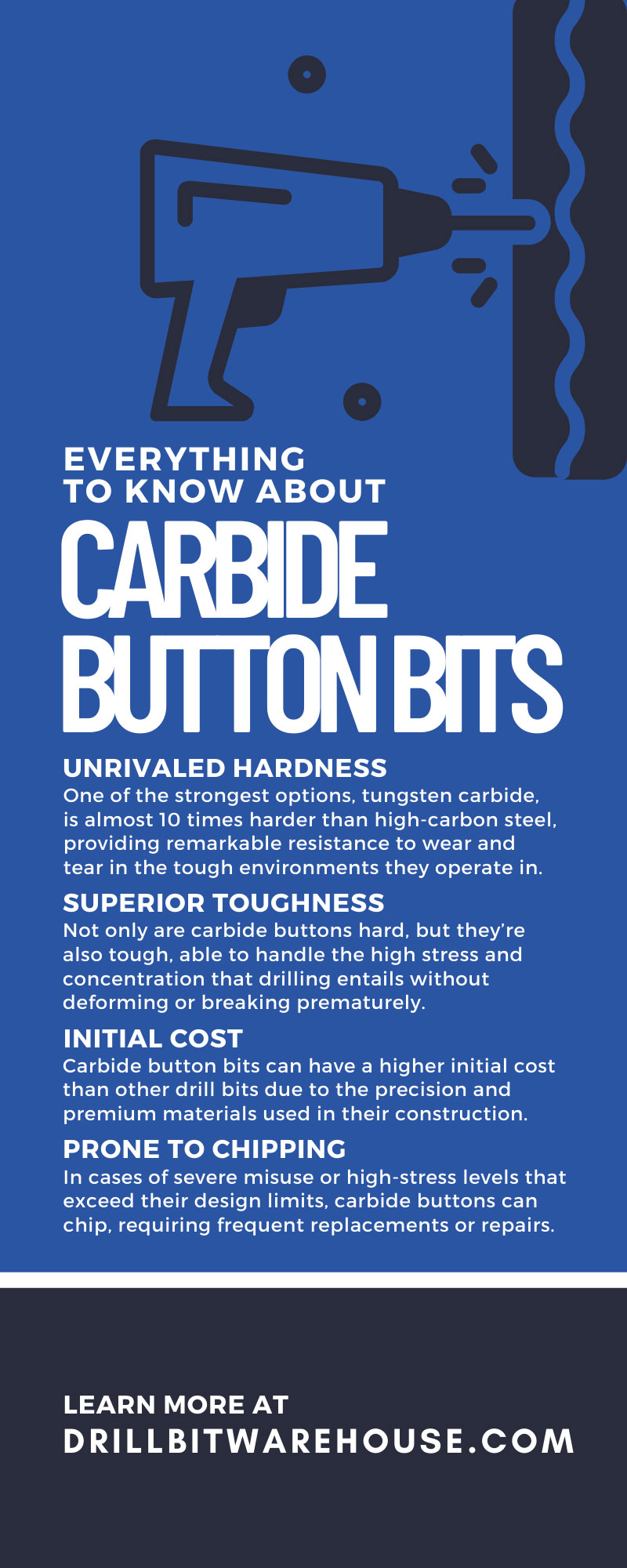 EVERYTHING TO KNOW ABOUT

CARBIDE BUTTON BITS

UNRIVALED HARDNESS

One of the strongest options, tungsten carbide, is almost 10 times harder than high-carbon steel, providing remarkable resistance to wear and tear in the tough environments they operate in.

SUPERIOR TOUGHNESS

Not only are carbide buttons hard, but they're also tough, able to handle the high stress and concentration that drilling entails without deforming or breaking prematurely.

INITIAL COST

Carbide button bits can have a higher initial cost than other drill bits due to the precision and premium materials used in their construction.

PRONE TO CHIPPING

In cases of severe misuse or high-stress levels that exceed their design limits, carbide buttons can chip, requiring frequent replacements or repairs.

LEARN MORE AT

DRILLBITWAREHOUSE.COM